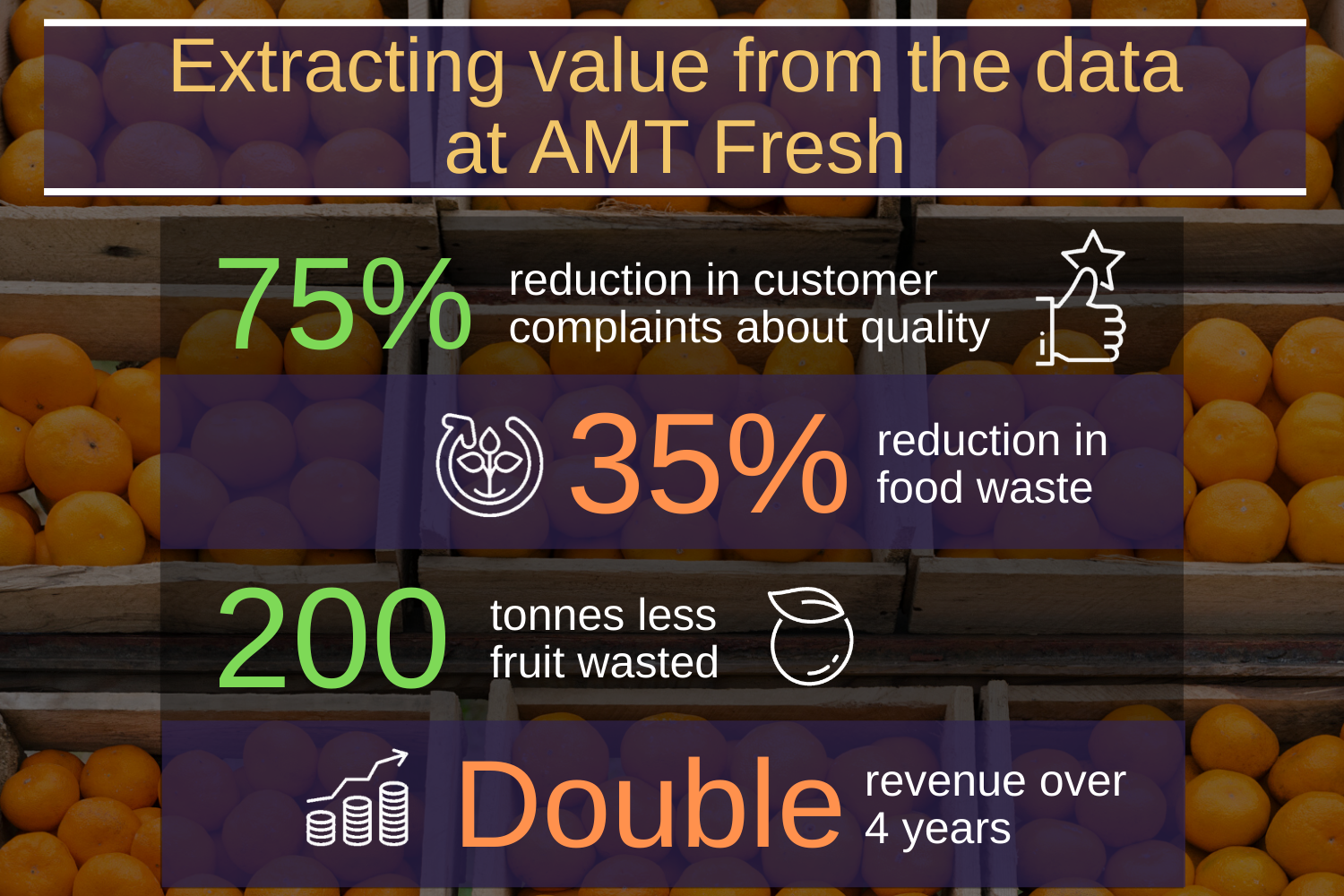 Extracting value from the data at AMT Fresh

75% reduction in customer complaints about quality

35% reduction in food waste

200 tonnes less fruit wasted

Double revenue over 4 years